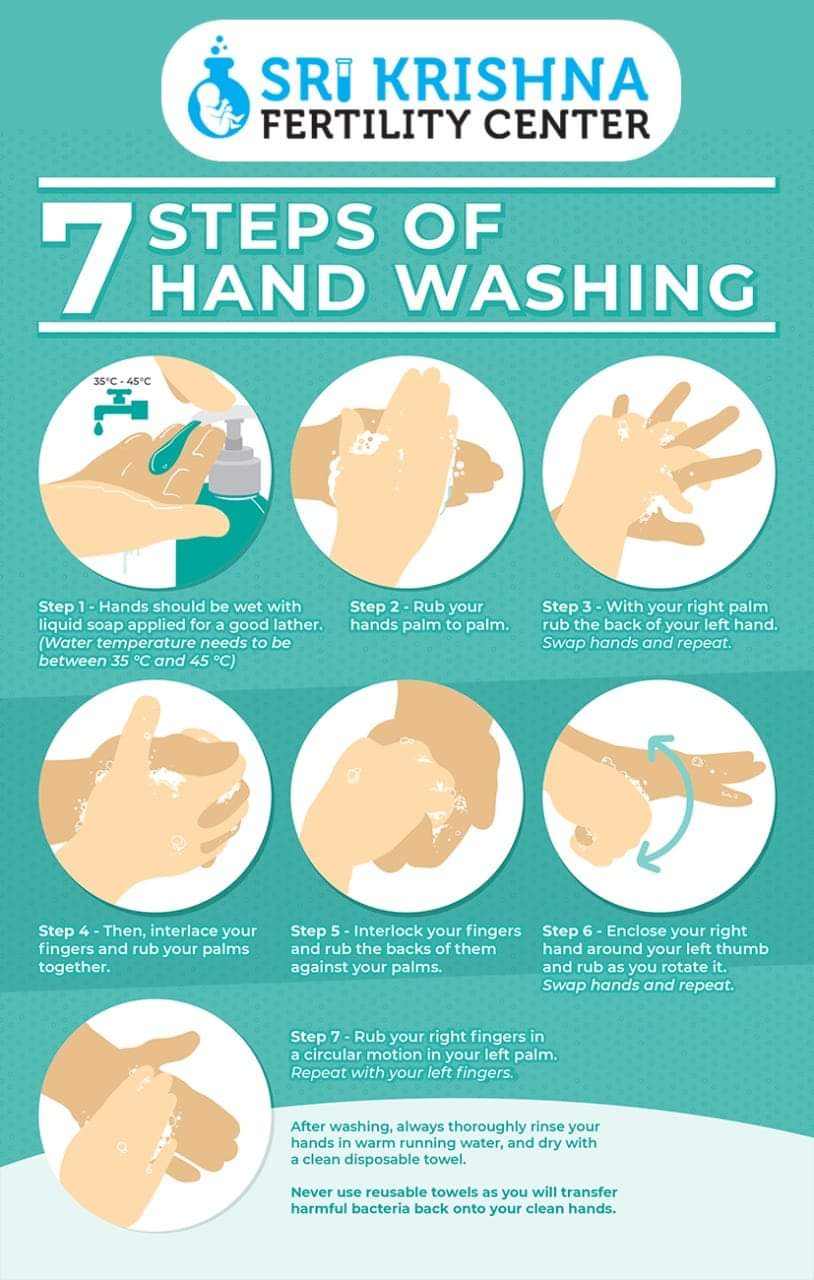 SRI KRISHNA
FERTILITY CENTER

7 STEPS OF HAND WASHING

35°C - 45°C

Step 1 - Hands should be wet with liquid soap applied for a good lather. (Water temperature needs to be between 35 °C and 45 °C)

Step 2 - Rub your hands palm to palm.

Step 3 - With your right palm rub the back of your left hand. Swap hands and repeat.

Step 4 - Then, interlace your fingers and rub your palms together.

Step 5 - Interlock your fingers and rub the backs of them against your palms.

Step 6 - Enclose your right hand around your left thumb and rub as you rotate it. Swap hands and repeat.

Step 7 - Rub your right fingers in a circular motion in your left palm. Repeat with your left fingers.

After washing, always thoroughly rinse your hands in warm running water, and dry with a clean disposable towel.

Never use reusable towels as you will transfer harmful bacteria back onto your clean hands.